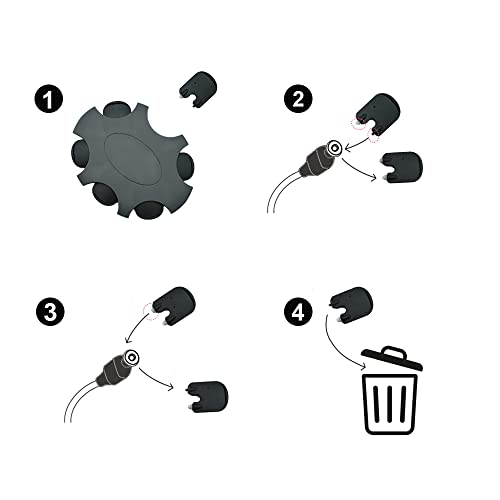 1

2

3

4