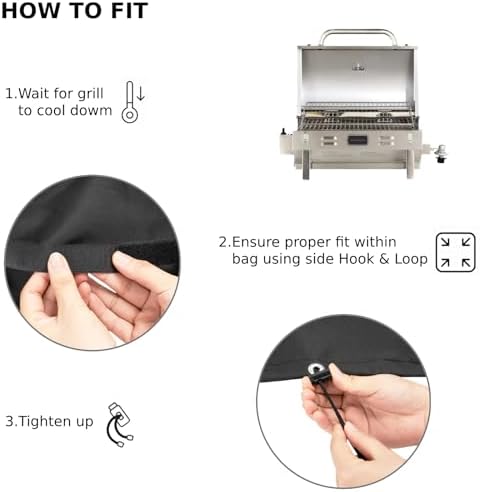 HOW TO FIT

1.Wait for grill to cool dowm

2.Ensure proper fit within bag using side Hook & Loop

3.Tighten up