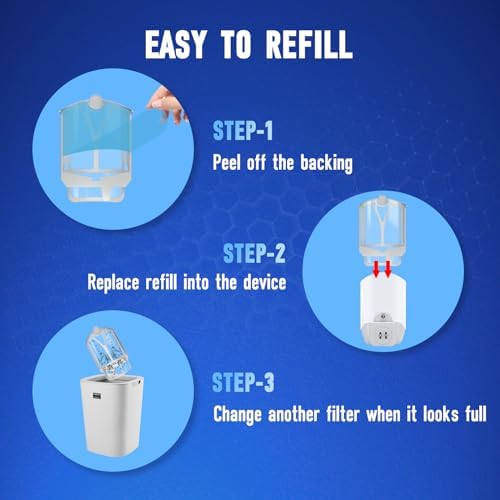 EASY TO REFILL

STEP-1
Peel off the backing

STEP-2
Replace refill into the device

STEP-3
Change another filter when it looks full