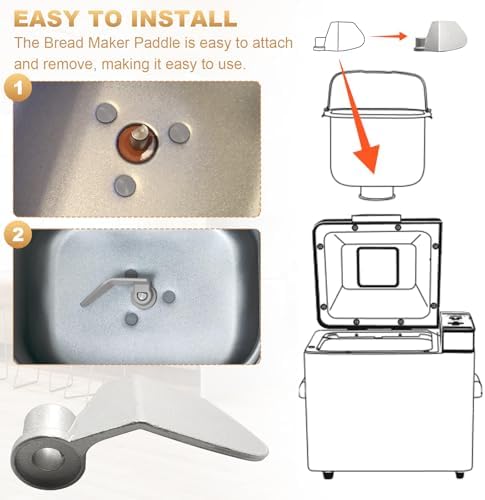 EASY TO INSTALL
The Bread Maker Paddle is easy to attach and remove, making it easy to use.

1

2