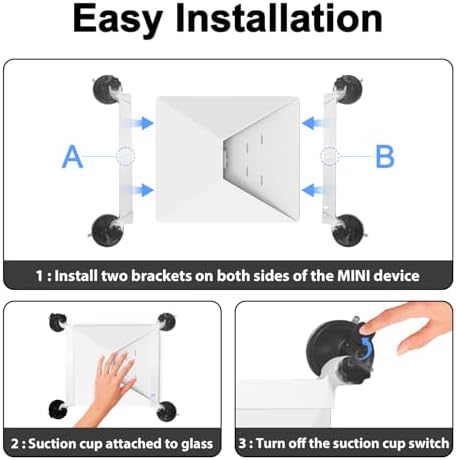 Easy Installation

A

B

1 : Install two brackets on both sides of the MINI device

2 : Suction cup attached to glass

3 : Turn off the suction cup switch