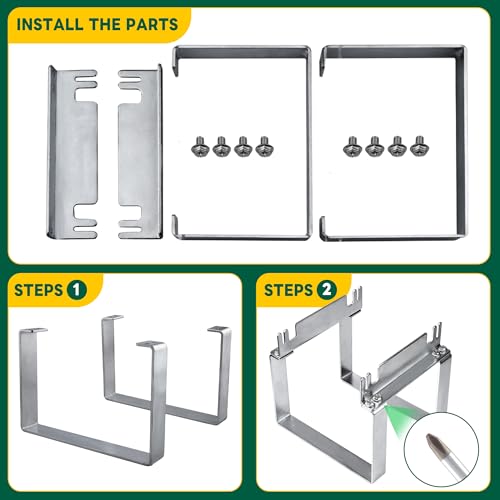 INSTALL THE PARTS

STEPS 1

STEPS 2