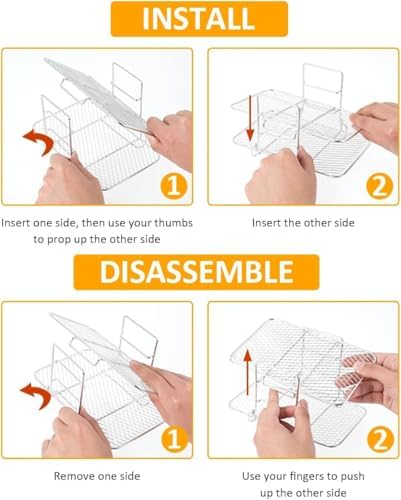 INSTALL

1

Insert one side, then use your thumbs to prop up the other side

2

Insert the other side

DISASSEMBLE

1

Remove one side

2

Use your fingers to push up the other side