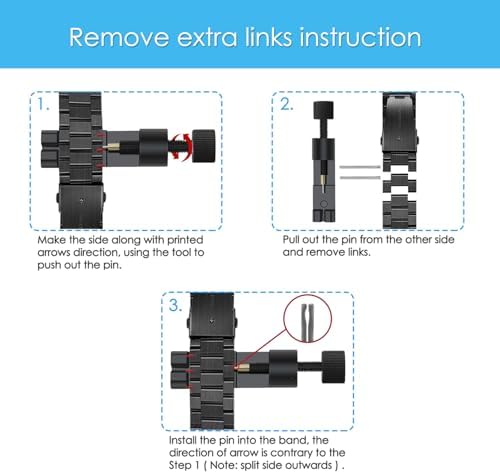 Remove extra links instruction

1.

Make the side along with printed arrows direction, using the tool to push out the pin.

2.

Pull out the pin from the other side and remove links.

3.

Install the pin into the band, the direction of arrow is contrary to the Step 1 ( Note: split side outwards ) .