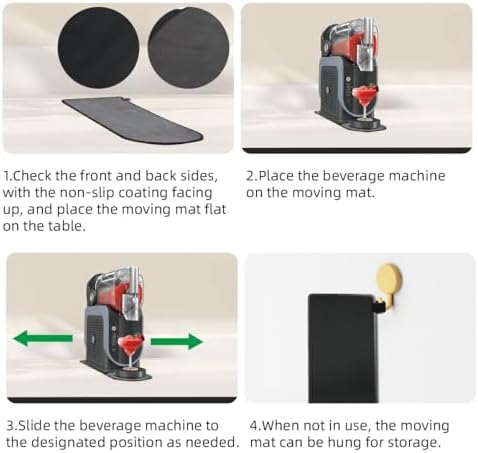 1.Check the front and back sides, with the non-slip coating facing up, and place the moving mat flat on the table.

2.Place the beverage machine on the moving mat.

3.Slide the beverage machine to the designated position as needed.

4.When not in use, the moving mat can be hung for storage.