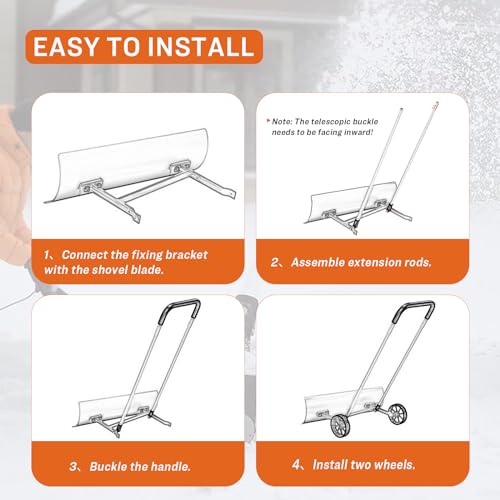 EASY TO INSTALL

1、Connect the fixing bracket with the shovel blade.

Note: The telescopic buckle needs to be facing inward!

2、Assemble extension rods.

3、Buckle the handle.

4、Install two wheels.