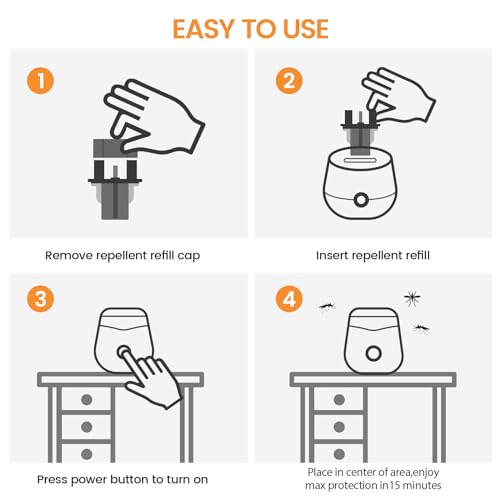 EASY TO USE

1

Remove repellent refill cap

2

Insert repellent refill

3

Press power button to turn on

4

Place in center of area,enjoy max protection in15 minutes