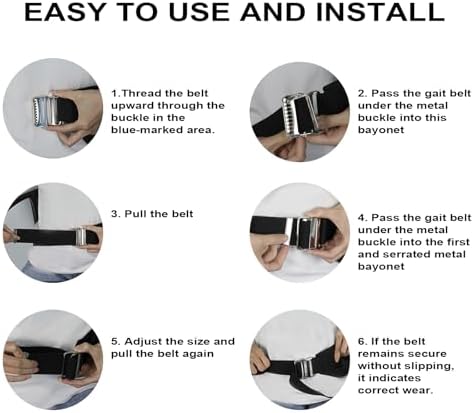 EASY TO USE AND INSTALL

1.Thread the belt upward through the buckle in the blue-marked area.

2. Pass the gait belt under the metal buckle into this bayonet

3. Pull the belt

4. Pass the gait belt under the metal buckle into the first and serrated metal bayonet

5. Adjust the size and pull the belt again

6. If the belt remains secure without slipping, it indicates correct wear.