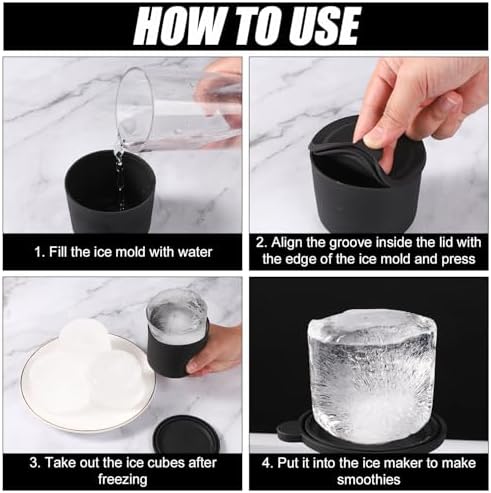 HOW TO USE

1. Fill the ice mold with water

2. Align the groove inside the lid with the edge of the ice mold and press

3. Take out the ice cubes after freezing

4. Put it into the ice maker to make smoothies