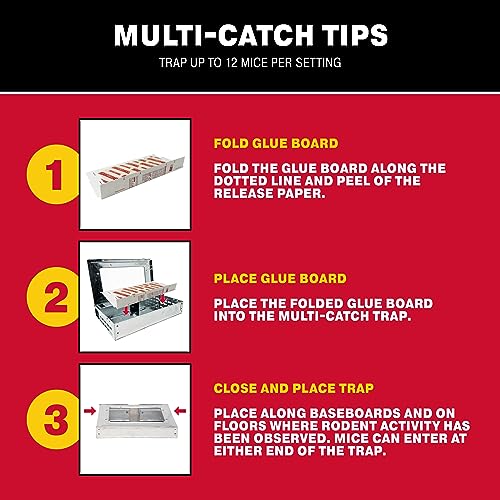 MULTI-CATCH TIPS

TRAP UP TO 12 MICE PER SETTING

1

FOLD GLUE BOARD

FOLD THE GLUE BOARD ALONG THE DOTTED LINE AND PEEL OF THE RELEASE PAPER.

2

PLACE GLUE BOARD

PLACE THE FOLDED GLUE BOARD INTO THE MULTI-CATCH TRAP.

3

CLOSE AND PLACE TRAP

PLACE ALONG BASEBOARDS AND ON FLOORS WHERE RODENT ACTIVITY HAS BEEN OBSERVED. MICE CAN ENTER AT EITHER END OF THE TRAP.