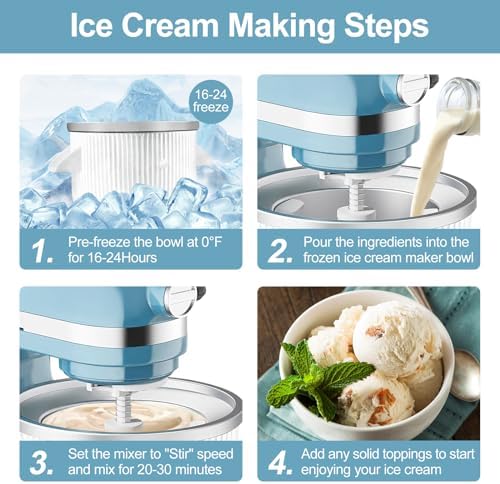 Ice Cream Making Steps

16-24 freeze

1. Pre-freeze the bowl at 0°F for 16-24Hours

2. Pour the ingredients into the frozen ice cream maker bowl

3. Set the mixer to "Stir" speed and mix for 20-30 minutes

4. Add any solid toppings to start enjoying your ice cream