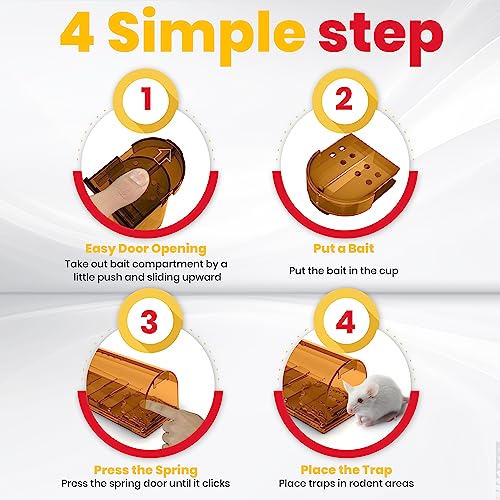 4 Simple step

1

Easy Door Opening
Take out bait compartment by a little push and sliding upward

2

Put a Bait
Put the bait in the cup

3

Press the Spring
Press the spring door until it clicks

4

Place the Trap
Place traps in rodent areas