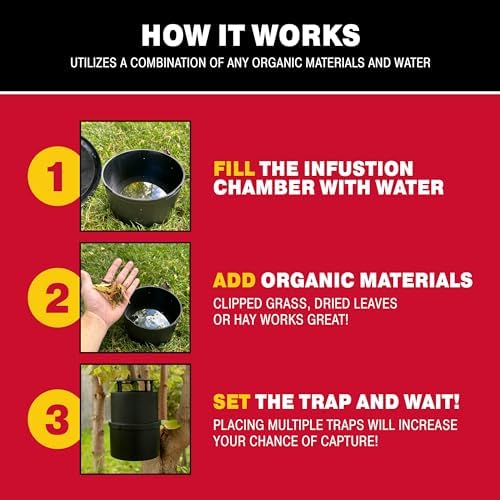 HOW IT WORKS
UTILIZES A COMBINATION OF ANY ORGANIC MATERIALS AND WATER

1
FILL THE INFUSTION CHAMBER WITH WATER

2
ADD ORGANIC MATERIALS
CLIPPED GRASS, DRIED LEAVES OR HAY WORKS GREAT!

3
SET THE TRAP AND WAIT!
PLACING MULTIPLE TRAPS WILL INCREASE YOUR CHANCE OF CAPTURE!