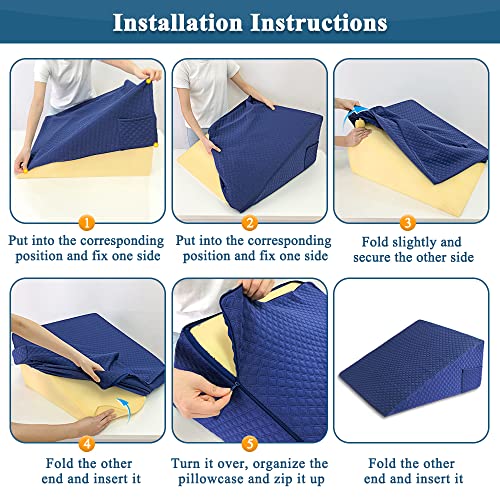 Installation Instructions

1
Put into the corresponding position and fix one side

2
Put into the corresponding position and fix one side

3
Fold slightly and secure the other side

4
Fold the other end and insert it

5
Turn it over, organize the pillowcase and zip it up

Fold the other end and insert it