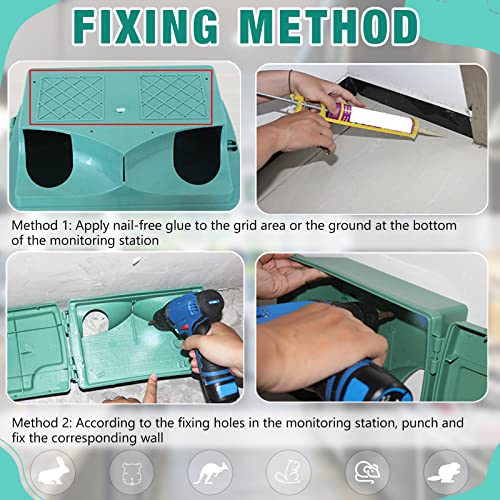 FIXING METHOD

Method 1: Apply nail-free glue to the grid area or the ground at the bottom of the monitoring station

Method 2: According to the fixing holes in the monitoring station, punch and fix the corresponding wall