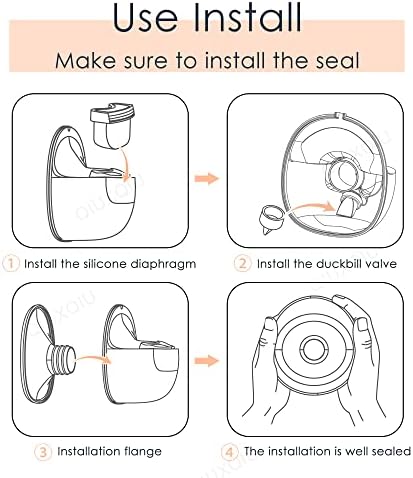 Use Install

Make sure to install the seal

1 Install the silicone diaphragm

2 Install the duckbill valve

3 Installation flange

4 The installation is well sealed