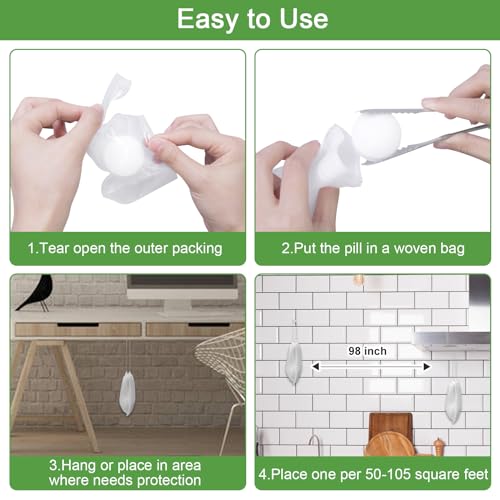 Easy to Use

1.Tear open the outer packing

2.Put the pill in a woven bag

3.Hang or place in area where needs protection

98 inch

4.Place one per 50-105 square feet