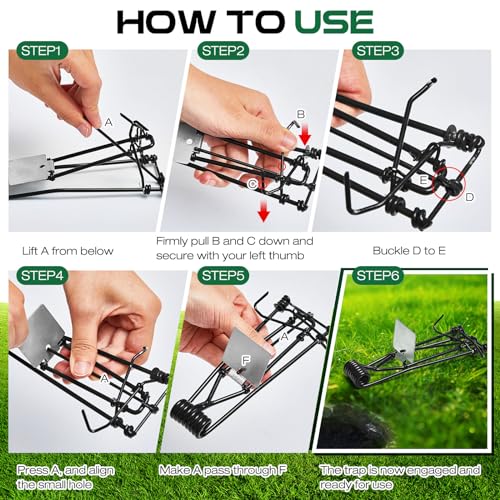 HOW TO USE

STEP1

A

Lift A from below

STEP2

B

C

Firmly pull B and C down and secure with your left thumb

STEP3

E

D

Buckle D to E

STEP4

A

Press A, and align the small hole

STEP5

A

F

Make A pass through F

STEP6

The trap is now engaged and ready for use