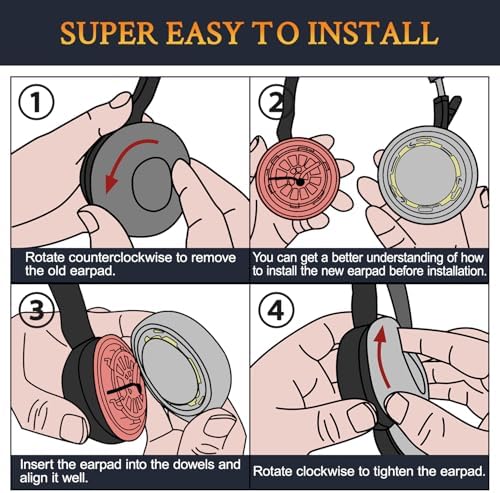 SUPER EASY TO INSTALL

1

Rotate counterclockwise to remove the old earpad.

2

You can get a better understanding of how to install the new earpad before installation.

3

Insert the earpad into the dowels and align it well.

4

Rotate clockwise to tighten the earpad.