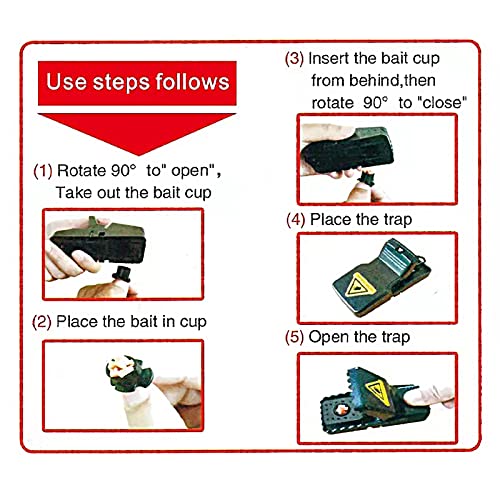 Use steps follows

(1) Rotate 90° to" open", Take out the bait cup

(2) Place the bait in cup

(3) Insert the bait cup from behind,then rotate 90° to "close"

(4) Place the trap

(5) Open the trap