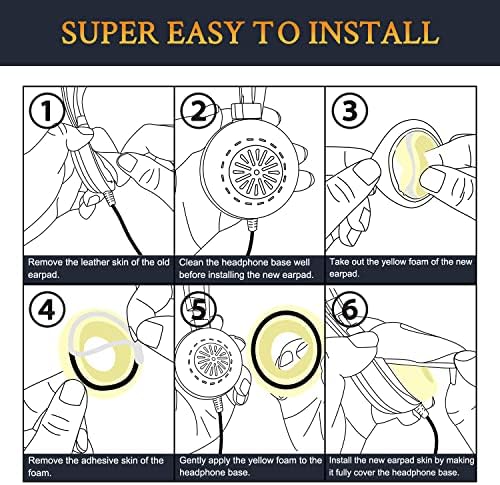 SUPER EASY TO INSTALL

1

Remove the leather skin of the old earpad.

2

Clean the headphone base well before installing the new earpad.

3

Take out the yellow foam of the new earpad.

4

Remove the adhesive skin of the foam.

5

Gently apply the yellow foam to the headphone base.

6

Install the new earpad skin by making it fully cover the headphone base.