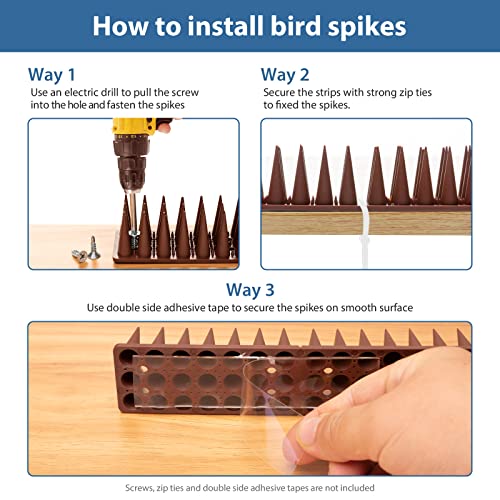 How to install bird spikes

Way 1
Use an electric drill to pull the screw into the hole and fasten the spikes

Way 2
Secure the strips with strong zip ties to fixed the spikes.

Way 3
Use double side adhesive tape to secure the spikes on smooth surface

Screws, zip ties and double side adhesive tapes are not included