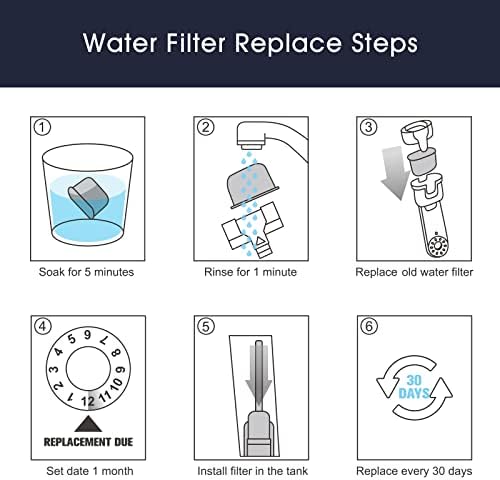 Water Filter Replace Steps

①

Soak for 5 minutes

②

Rinse for 1 minute

③

Replace old water filter

④

1 2 3 4 5 6 7 8 9 10 11 12

REPLACEMENT DUE

Set date 1 month

⑤

Install filter in the tank

⑥

30 DAYS

Replace every 30 days