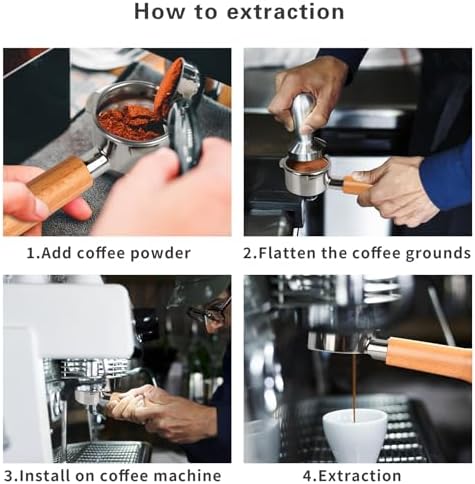 How to extraction

1.Add coffee powder

2.Flatten the coffee grounds

3.Install on coffee machine

4.Extraction