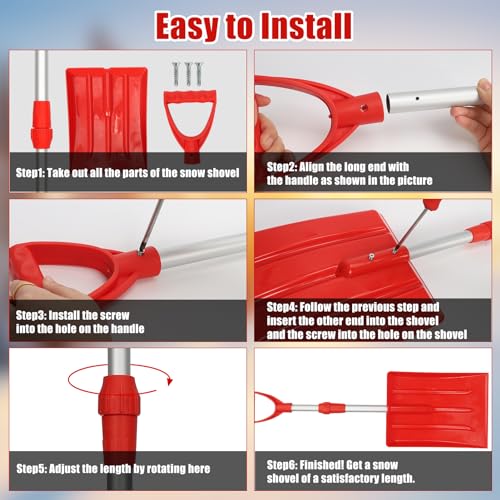 Easy to Install

Step1: Take out all the parts of the snow shovel

Step2: Align the long end with the handle as shown in the picture

Step3: Install the screw into the hole on the handle

Step4: Follow the previous step and insert the other end into the shovel and the screw into the hole on the shovel

Step5: Adjust the length by rotating here

Step6: Finished! Get a snow shovel of a satisfactory length.