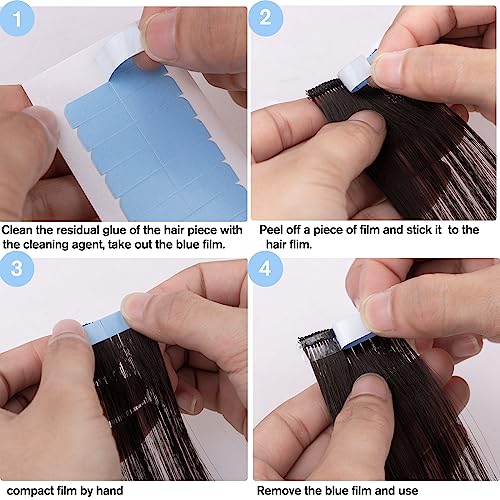 1

Clean the residual glue of the hair piece with the cleaning agent, take out the blue film.

2

Peel off a piece of film and stick it to the hair flim.

3

compact film by hand

4

Remove the blue film and use