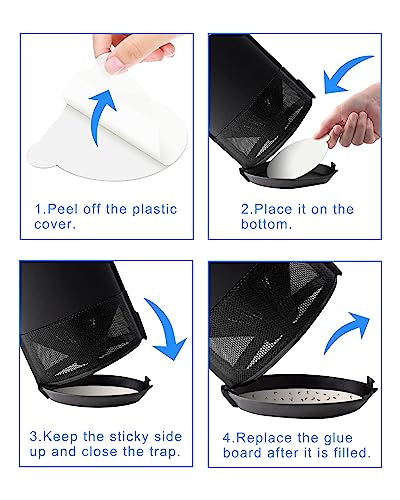 1.Peel off the plastic cover.

2.Place it on the bottom.

3.Keep the sticky side up and close the trap.

4.Replace the glue board after it is filled.