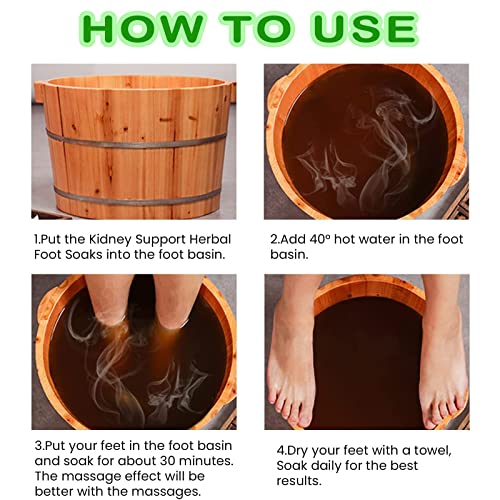 HOW TO USE

1.Put the Kidney Support Herbal Foot Soaks into the foot basin.

2.Add 40° hot water in the foot basin.

3.Put your feet in the foot basin and soak for about 30 minutes. The massage effect will be better with the massages.

4.Dry your feet with a towel, Soak daily for the best results.