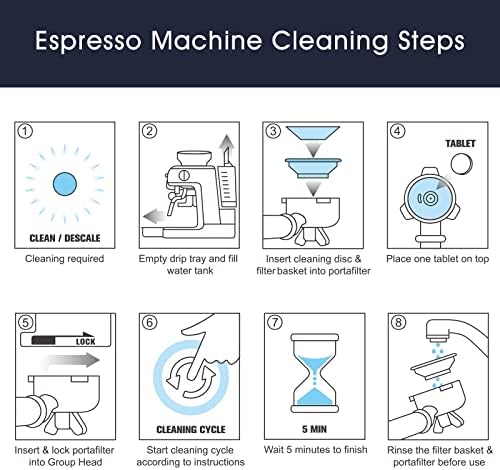 Espresso Machine Cleaning Steps

1
CLEAN / DESCALE
Cleaning required

2
Empty drip tray and fill water tank

3
Insert cleaning disc & filter basket into portafilter

4
TABLET
Place one tablet on top

5
LOCK
Insert & lock portafilter into Group Head

6
CLEANING CYCLE
Start cleaning cycle according to instructions

7
5 MIN
Wait 5 minutes to finish

8
Rinse the filter basket & portafilter before use