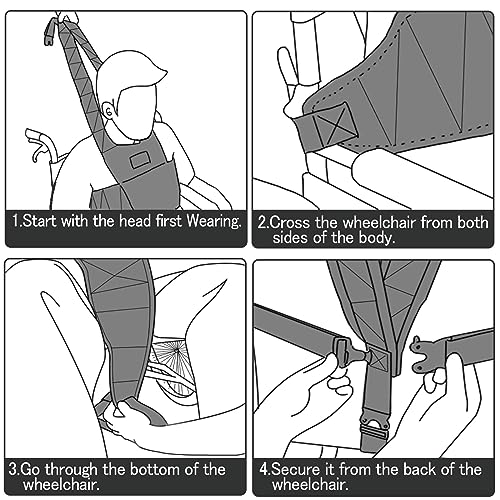 1.Start with the head first Wearing.

2.Cross the wheelchair from both sides of the body.

3.Go through the bottom of the wheelchair.

4.Secure it from the back of the wheelchair.