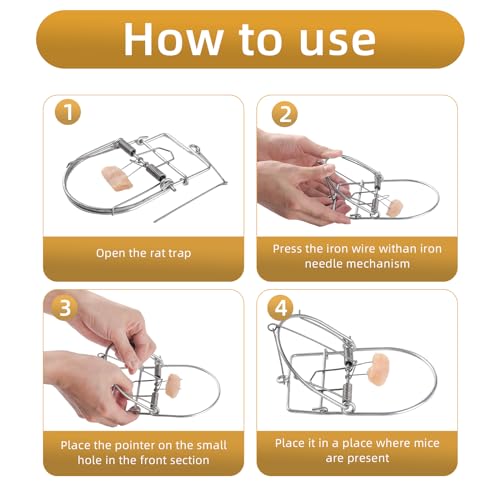 How to use

1

Open the rat trap

2

Press the iron wire withan iron needle mechanism

3

Place the pointer on the small hole in the front section

4

Place it in a place where mice are present