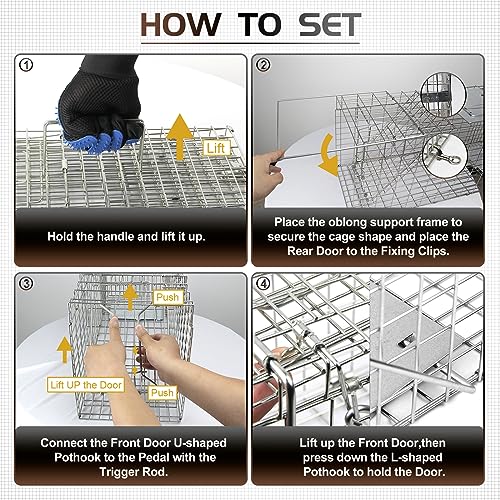 HOW TO SET

①

Lift

Hold the handle and lift it up.

②

Place the oblong support frame to secure the cage shape and place the Rear Door to the Fixing Clips.

③

Push

Lift UP the Door

Push

Connect the Front Door U-shaped Pothook to the Pedal with the Trigger Rod.

④

Lift up the Front Door,then press down the L-shaped Pothook to hold the Door.