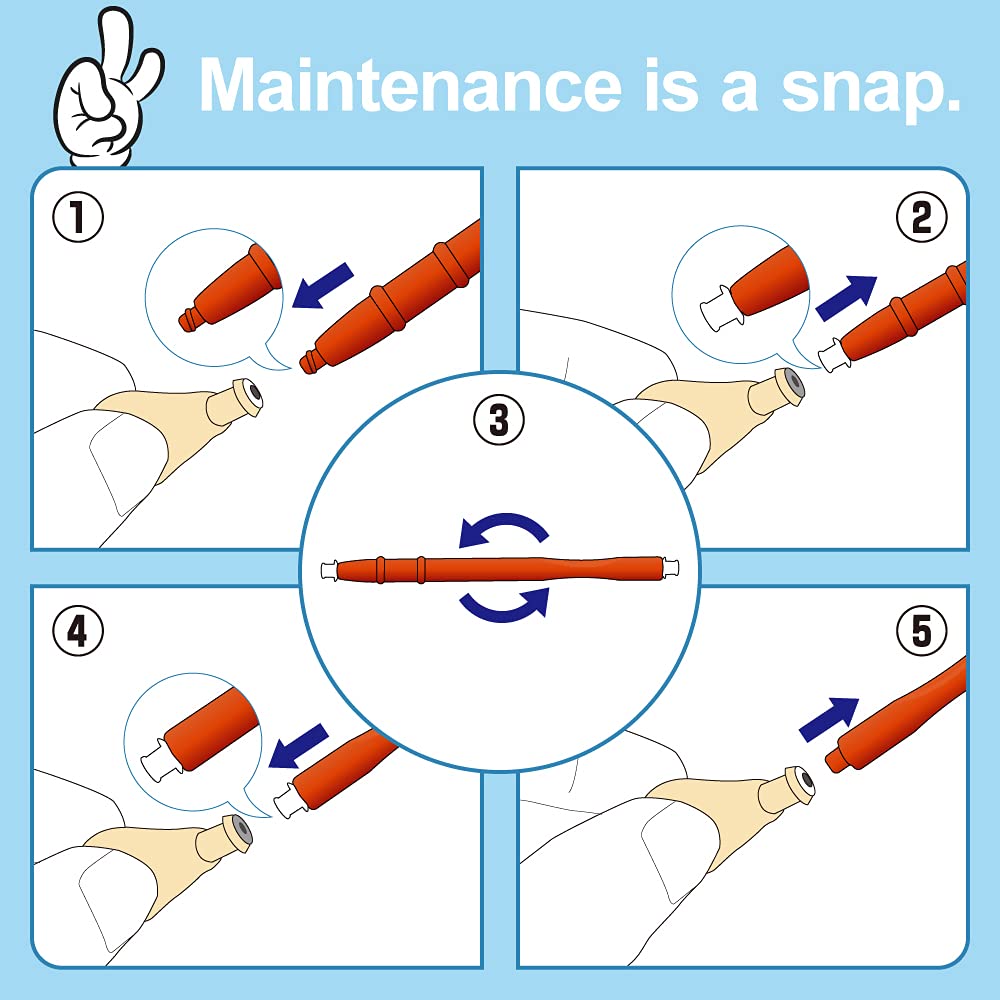 Maintenance is a snap.

①

②

③

④

⑤