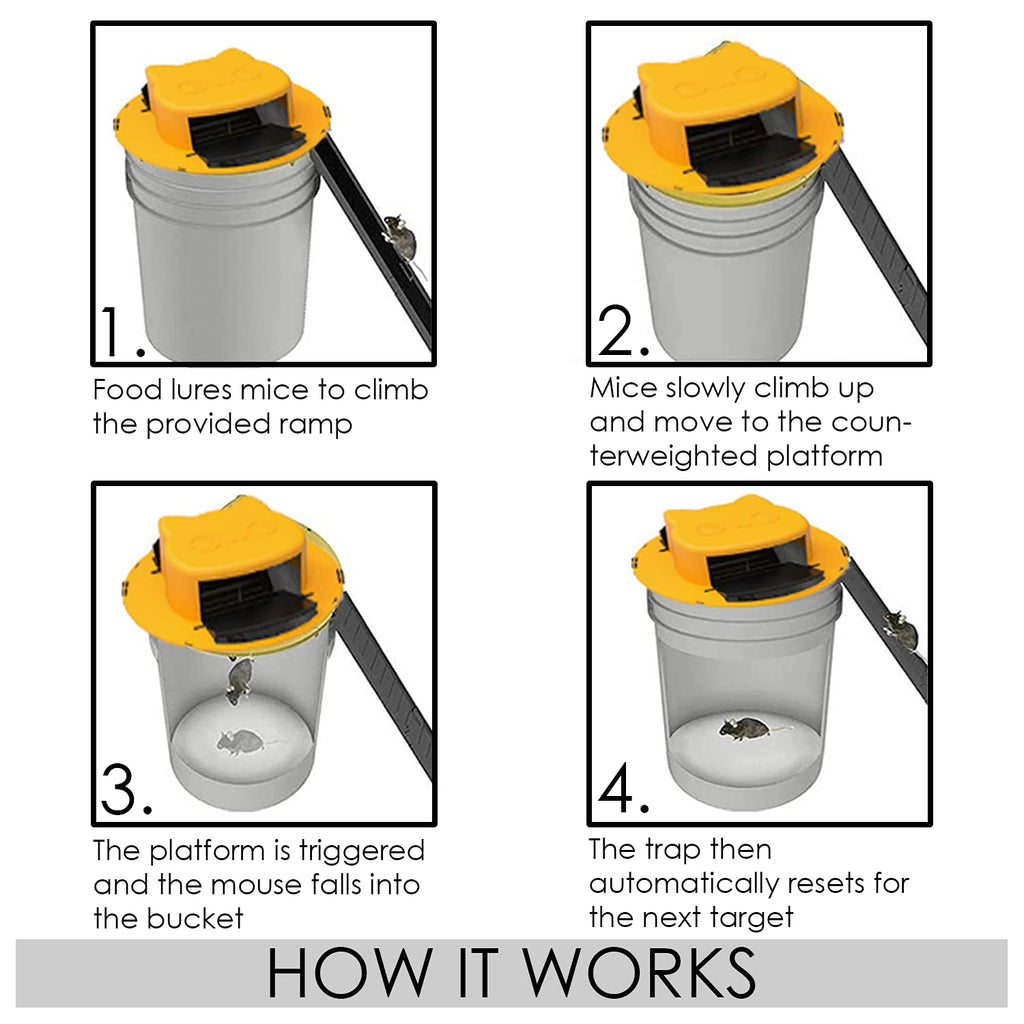 1.

Food lures mice to climb the provided ramp

2.

Mice slowly climb up and move to the counterweighted platform

3.

The platform is triggered and the mouse falls into the bucket

4.

The trap then automatically resets for the next target

HOW IT WORKS