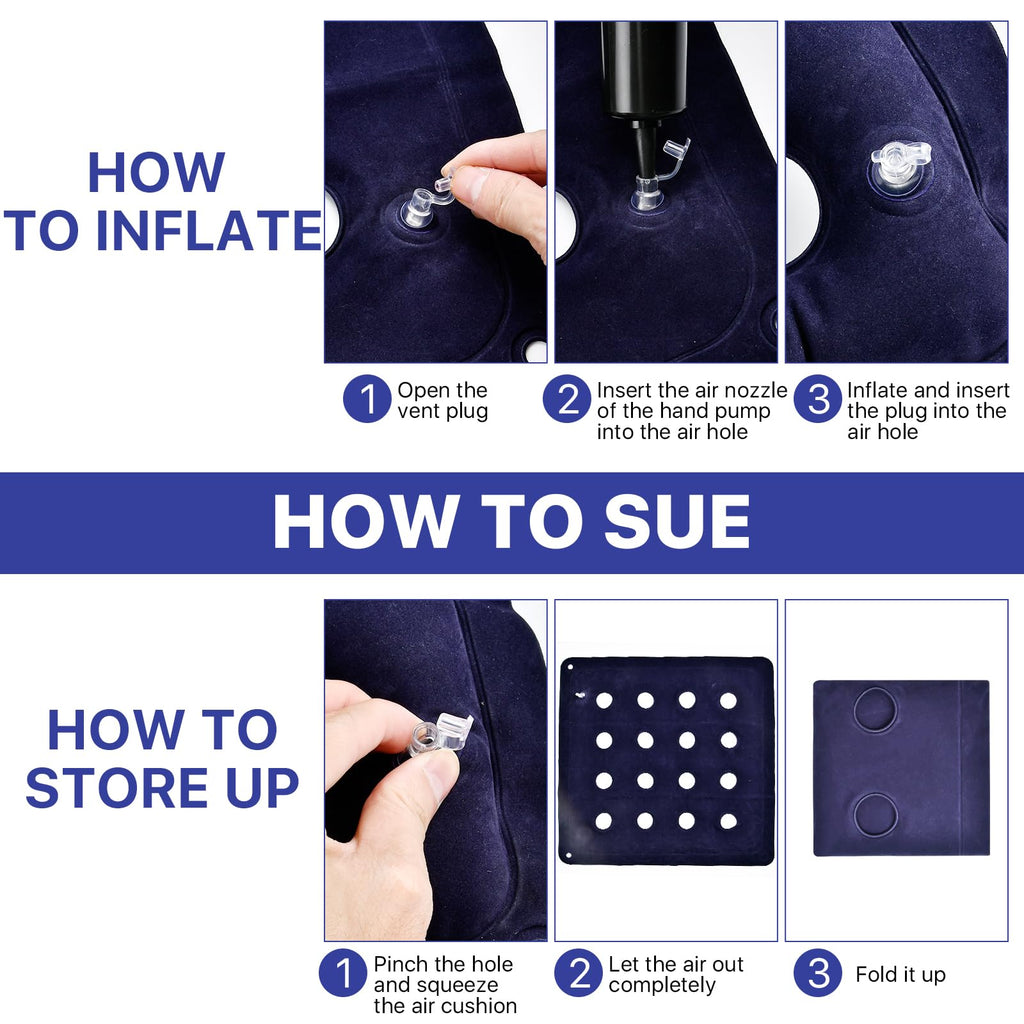 HOW TO INFLATE

1 Open the vent plug

2 Insert the air nozzle of the hand pump into the air hole

3 Inflate and insert the plug into the air hole

HOW TO SUE

HOW TO STORE UP

1 Pinch the hole and squeeze the air cushion

2 Let the air out completely

3 Fold it up