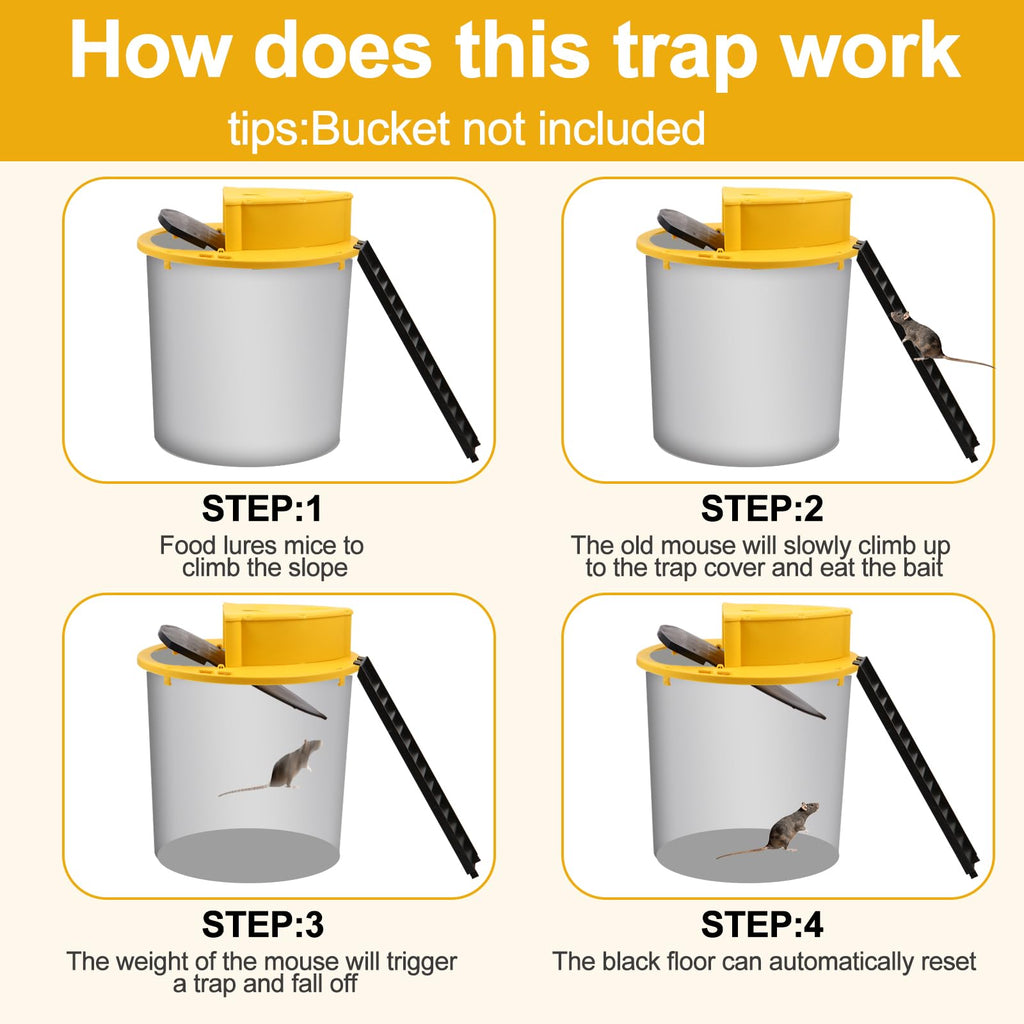 How does this trap work

tips:Bucket not included

STEP:1
Food lures mice to climb the slope

STEP:2
The old mouse will slowly climb up to the trap cover and eat the bait

STEP:3
The weight of the mouse will trigger a trap and fall off

STEP:4
The black floor can automatically reset