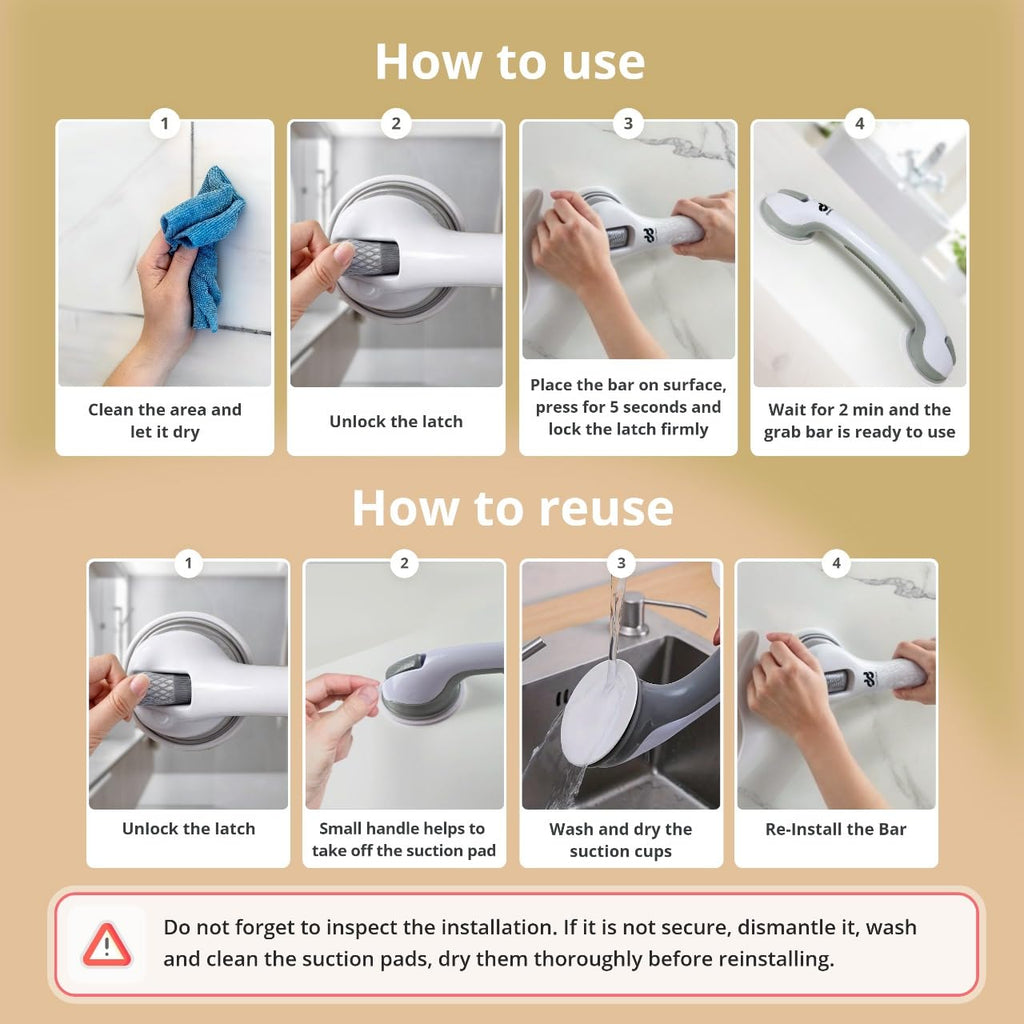 How to use

1
Clean the area and let it dry

2
Unlock the latch

3
Place the bar on surface, press for 5 seconds and lock the latch firmly

4
Wait for 2 min and the grab bar is ready to use

How to reuse

1
Unlock the latch

2
Small handle helps to take off the suction pad

3
Wash and dry the suction cups

4
Re-Install the Bar

Do not forget to inspect the installation. If it is not secure, dismantle it, wash and clean the suction pads, dry them thoroughly before reinstalling.