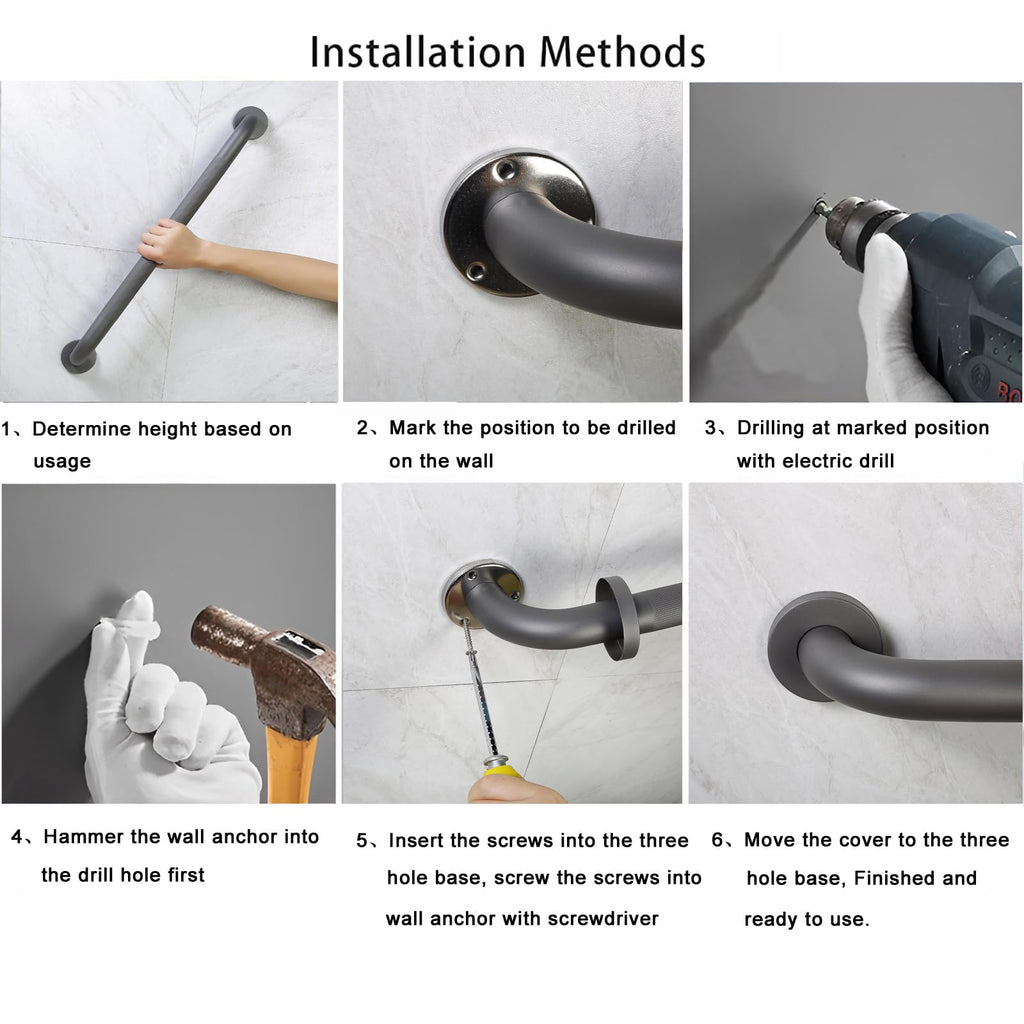 Installation Methods

1、Determine height based on usage

2、Mark the position to be drilled on the wall

3、Drilling at marked position with electric drill

4、Hammer the wall anchor into the drill hole first

5、Insert the screws into the three hole base, screw the screws into wall anchor with screwdriver

6、Move the cover to the three hole base, Finished and ready to use.