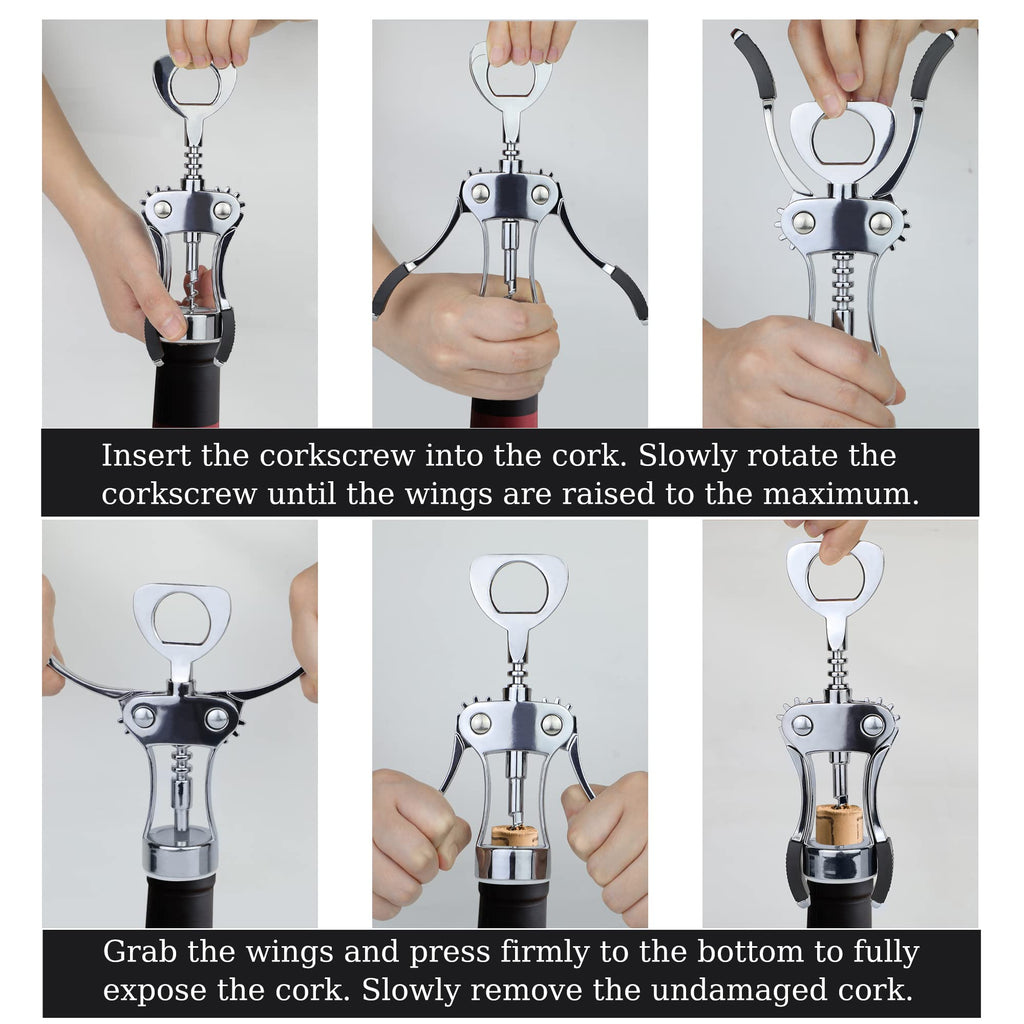 Insert the corkscrew into the cork. Slowly rotate the corkscrew until the wings are raised to the maximum.

Grab the wings and press firmly to the bottom to fully expose the cork. Slowly remove the undamaged cork.