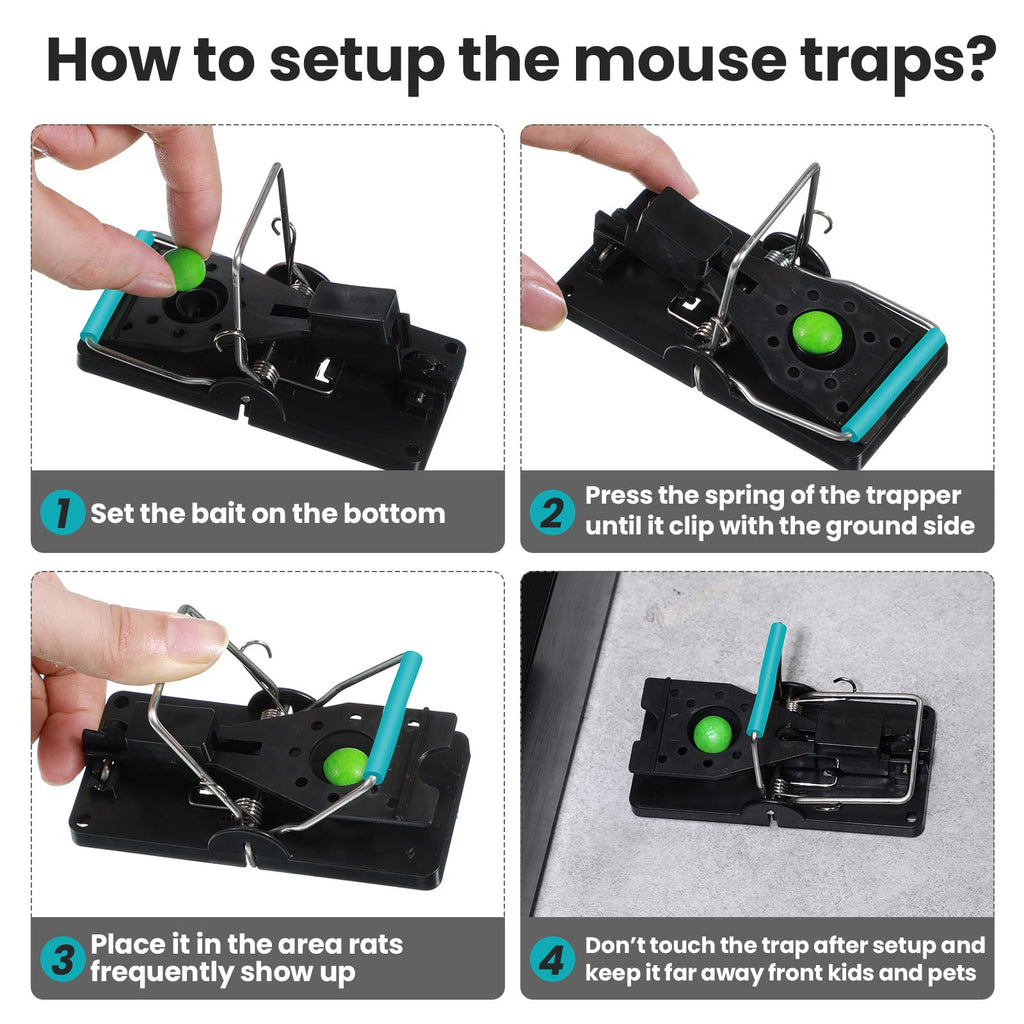 How to setup the mouse traps?

1 Set the bait on the bottom

2 Press the spring of the trapper until it clip with the ground side

3 Place it in the area rats frequently show up

4 Don't touch the trap after setup and keep it far away front kids and pets