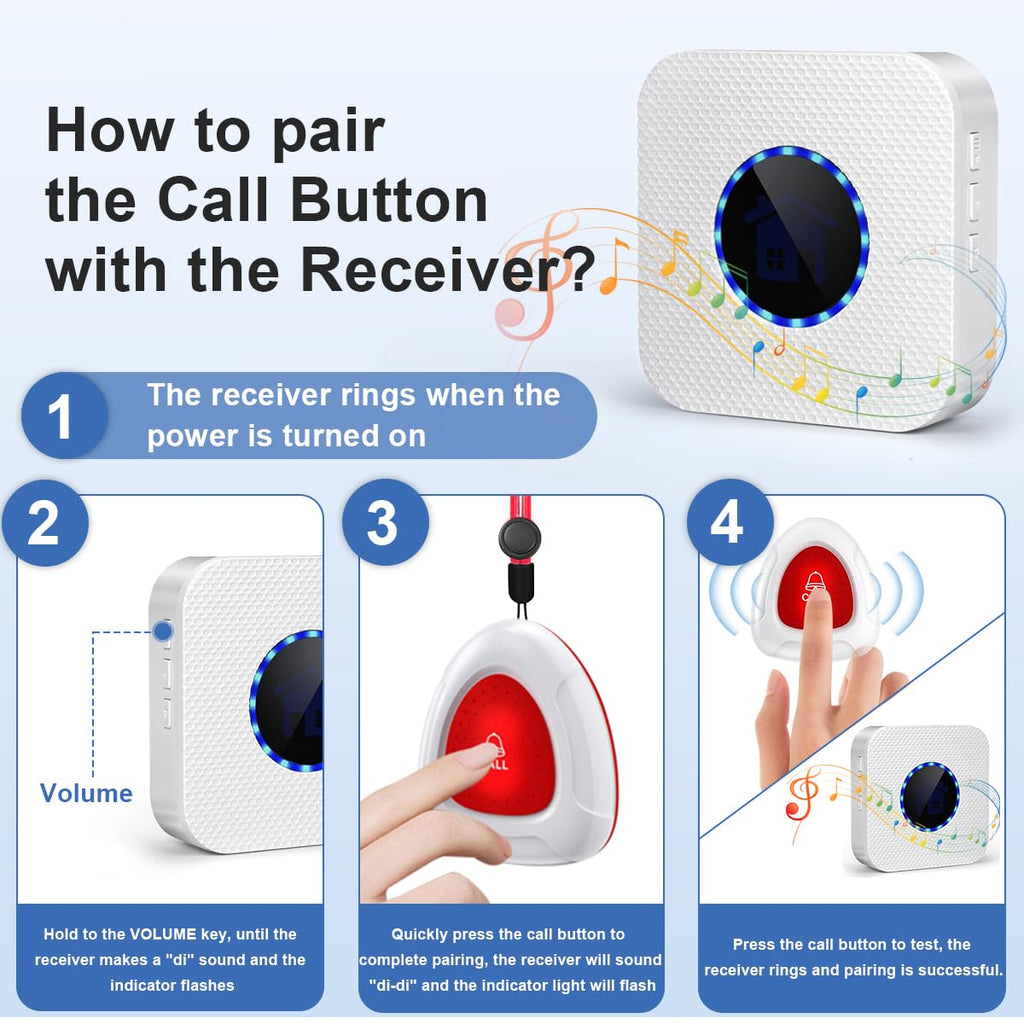 How to pair the Call Button with the Receiver?

1 The receiver rings when the power is turned on

2

Volume

Hold to the VOLUME key, until the receiver makes a "di" sound and the indicator flashes

3

ALL

Quickly press the call button to complete pairing, the receiver will sound "di-di" and the indicator light will flash

4

Press the call button to test, the receiver rings and pairing is successful.