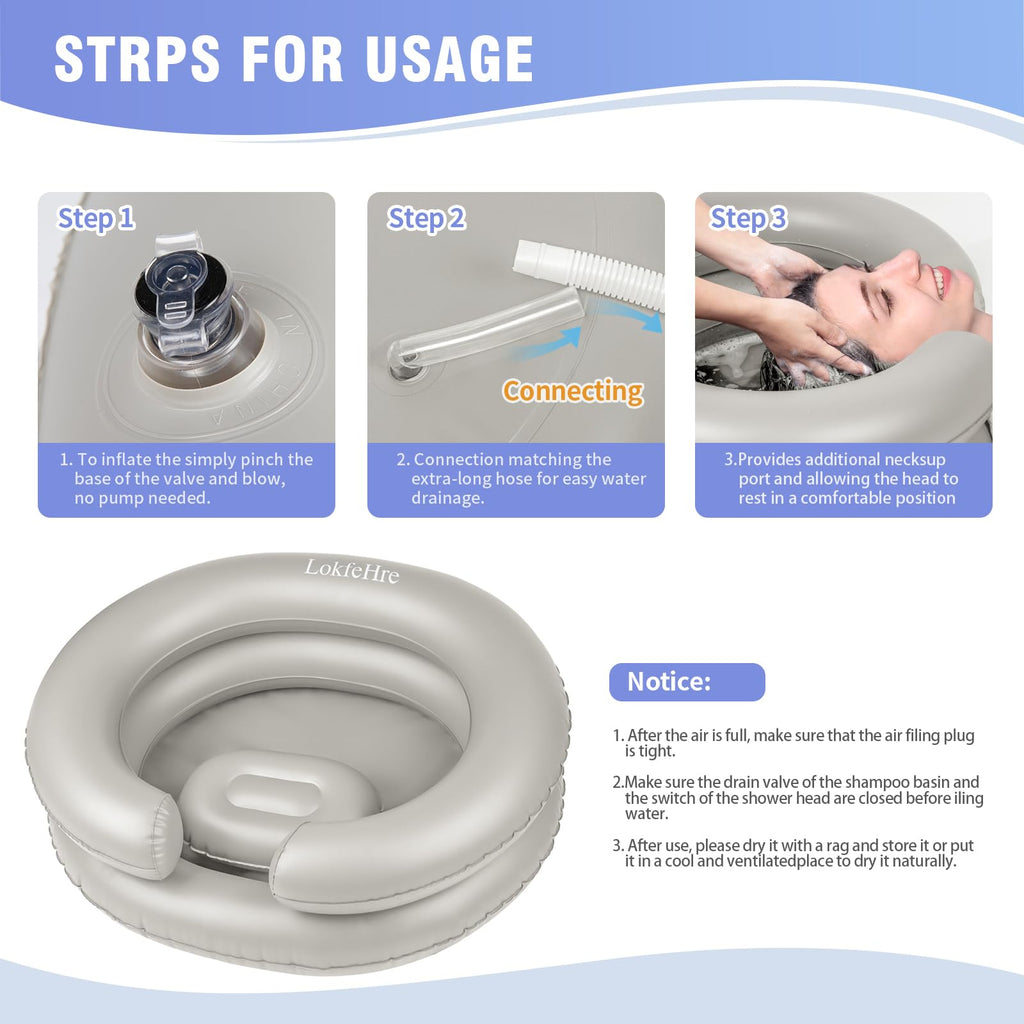 STRPS FOR USAGE

Step 1

1. To inflate the simply pinch the base of the valve and blow, no pump needed.

Step 2

Connecting

2. Connection matching the extra-long hose for easy water drainage.

Step 3

3.Provides additional necksup port and allowing the head to rest in a comfortable position

LokfeHre

Notice:

1. After the air is full, make sure that the air filing plug is tight.

2.Make sure the drain valve of the shampoo basin and the switch of the shower head are closed before iling water.

3. After use, please dry it with a rag and store it or put it in a cool and ventilatedplace to dry it naturally.