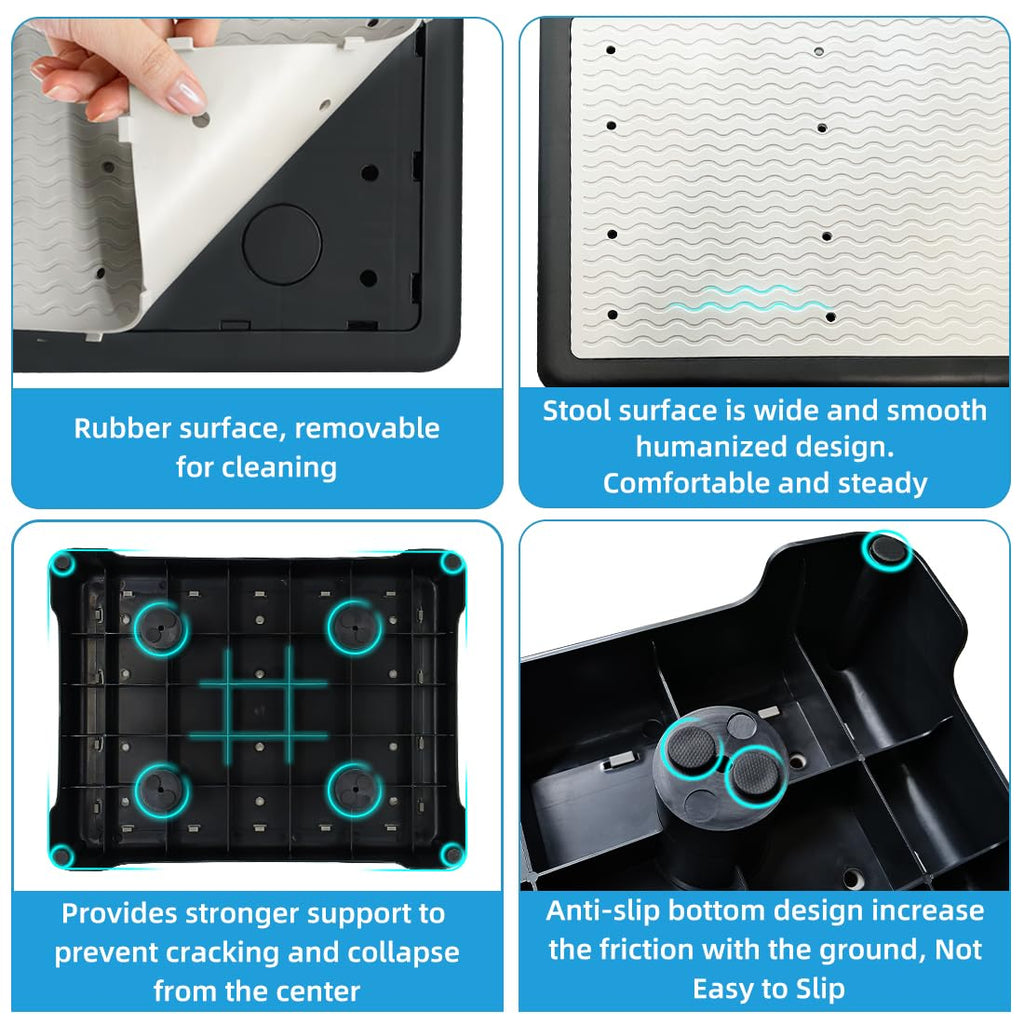 Rubber surface, removable for cleaning

Stool surface is wide and smooth humanized design. Comfortable and steady

Provides stronger support to prevent cracking and collapse from the center

Anti-slip bottom design increase the friction with the ground, Not Easy to Slip