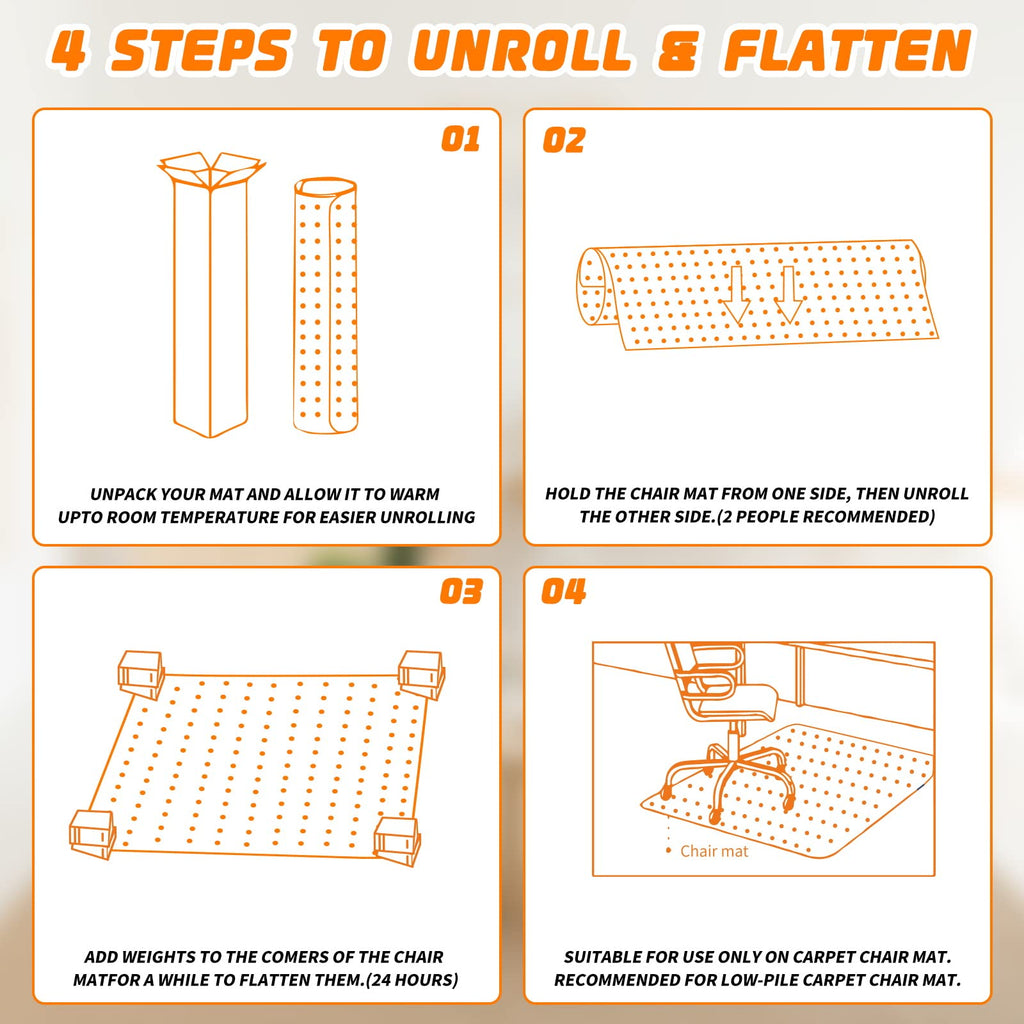 4 STEPS TO UNROLL & FLATTEN

01

UNPACK YOUR MAT AND ALLOW IT TO WARM UPTO ROOM TEMPERATURE FOR EASIER UNROLLING

02

HOLD THE CHAIR MAT FROM ONE SIDE, THEN UNROLL THE OTHER SIDE.(2 PEOPLE RECOMMENDED)

03

ADD WEIGHTS TO THE COMERS OF THE CHAIR MATFOR A WHILE TO FLATTEN THEM.(24 HOURS)

04

Chair mat

SUITABLE FOR USE ONLY ON CARPET CHAIR MAT. RECOMMENDED FOR LOW-PILE CARPET CHAIR MAT.