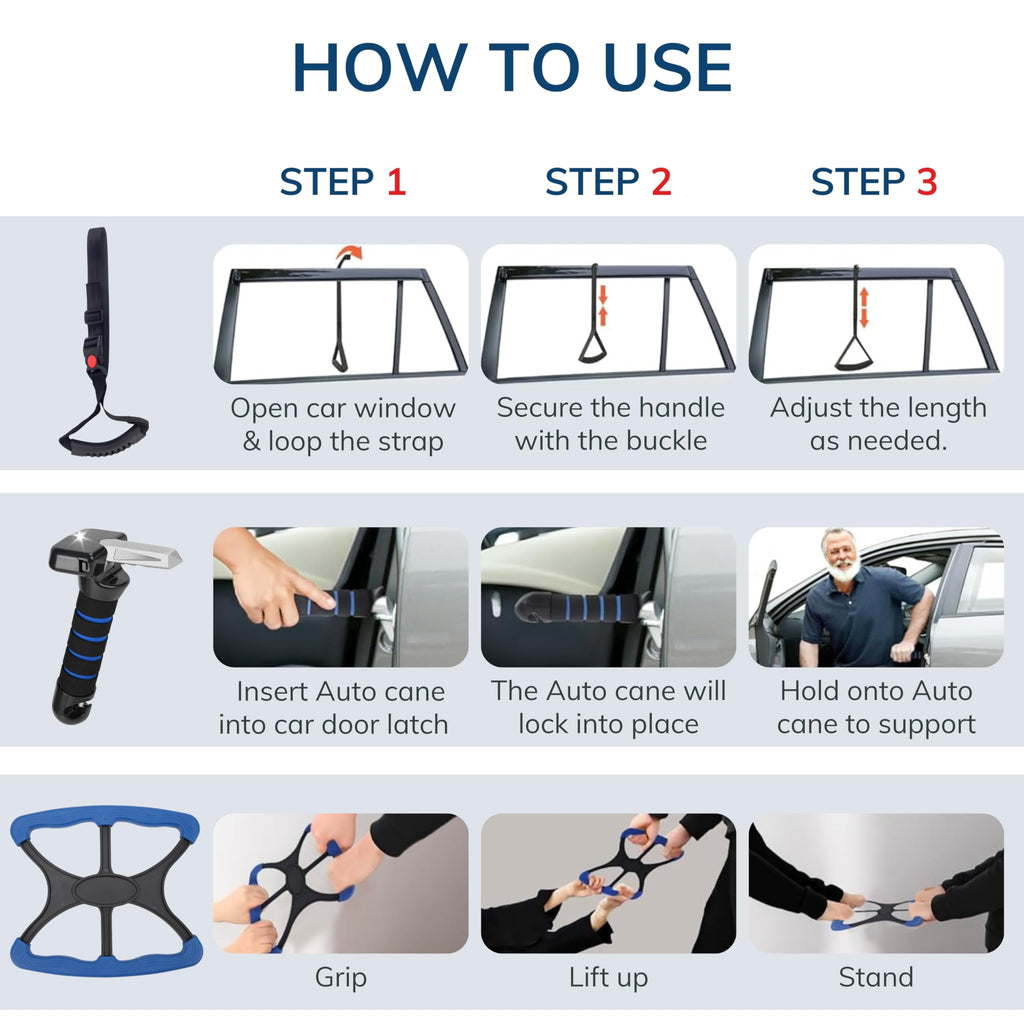 HOW TO USE

STEP 1

STEP 2

STEP 3

Open car window & loop the strap

Secure the handle with the buckle

Adjust the length as needed.

Insert Auto cane into car door latch

The Auto cane will lock into place

Hold onto Auto cane to support

Grip

Lift up

Stand