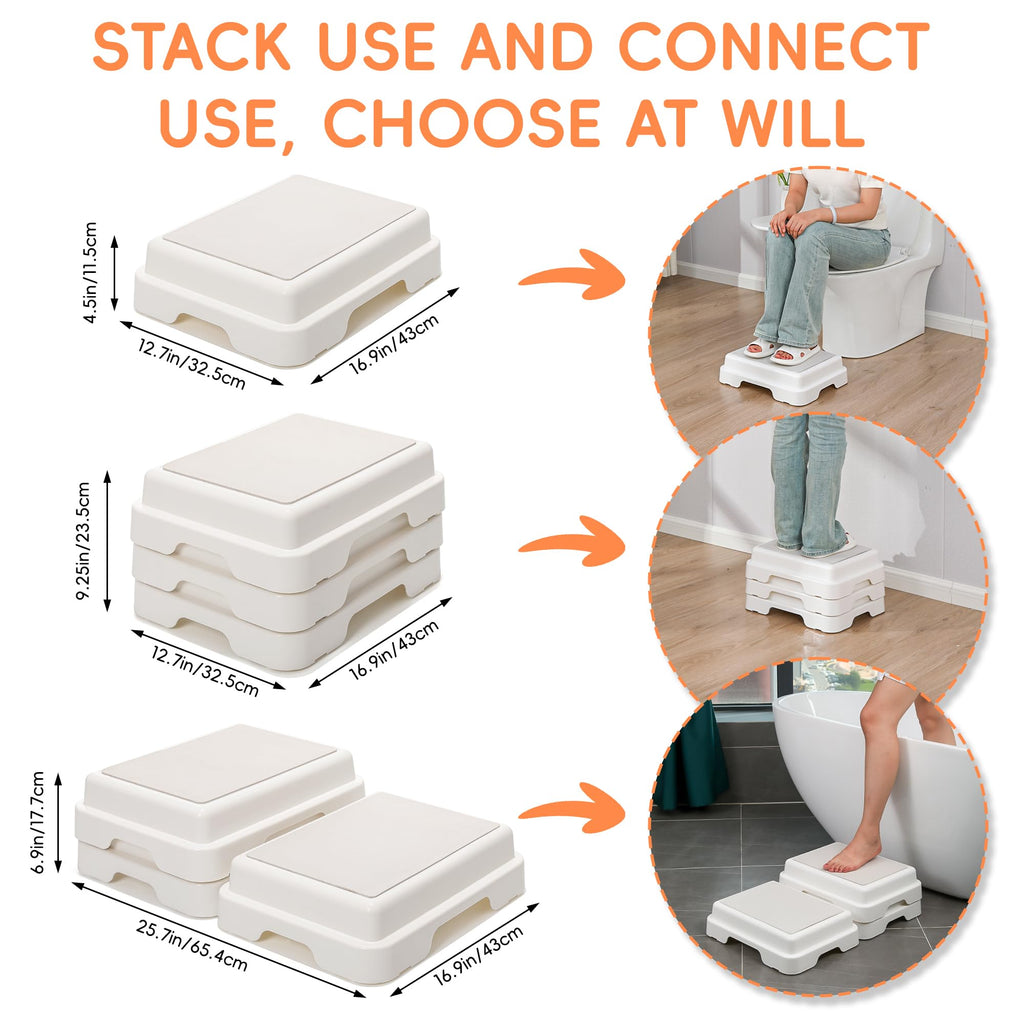 STACK USE AND CONNECT USE, CHOOSE AT WILL

4.5in/11.5cm
12.7in/32.5cm
16.9in/43cm

9.25in/23.5cm
12.7in/32.5cm
16.9in/43cm

6.9in/17.7cm
25.7in/65.4cm
16.9in/43cm